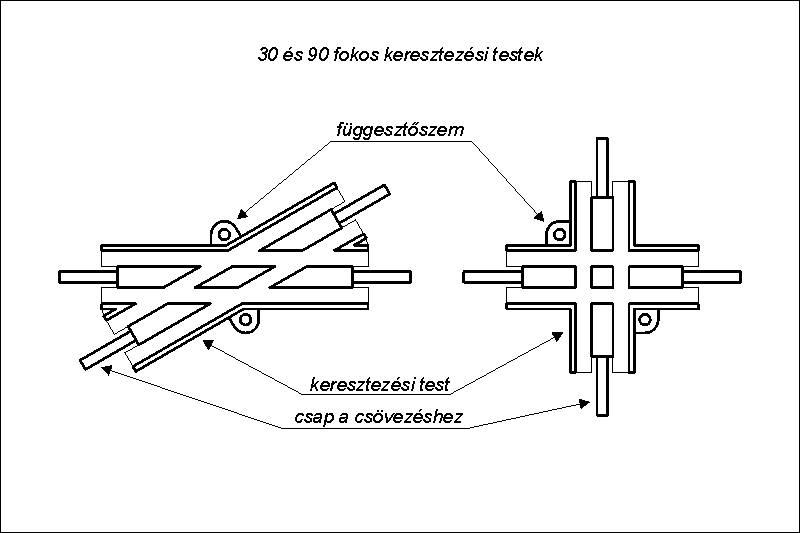 30 és 90 fokos keresztezési testek

függesztőszem

keresztezési test

csap a csövezéshez